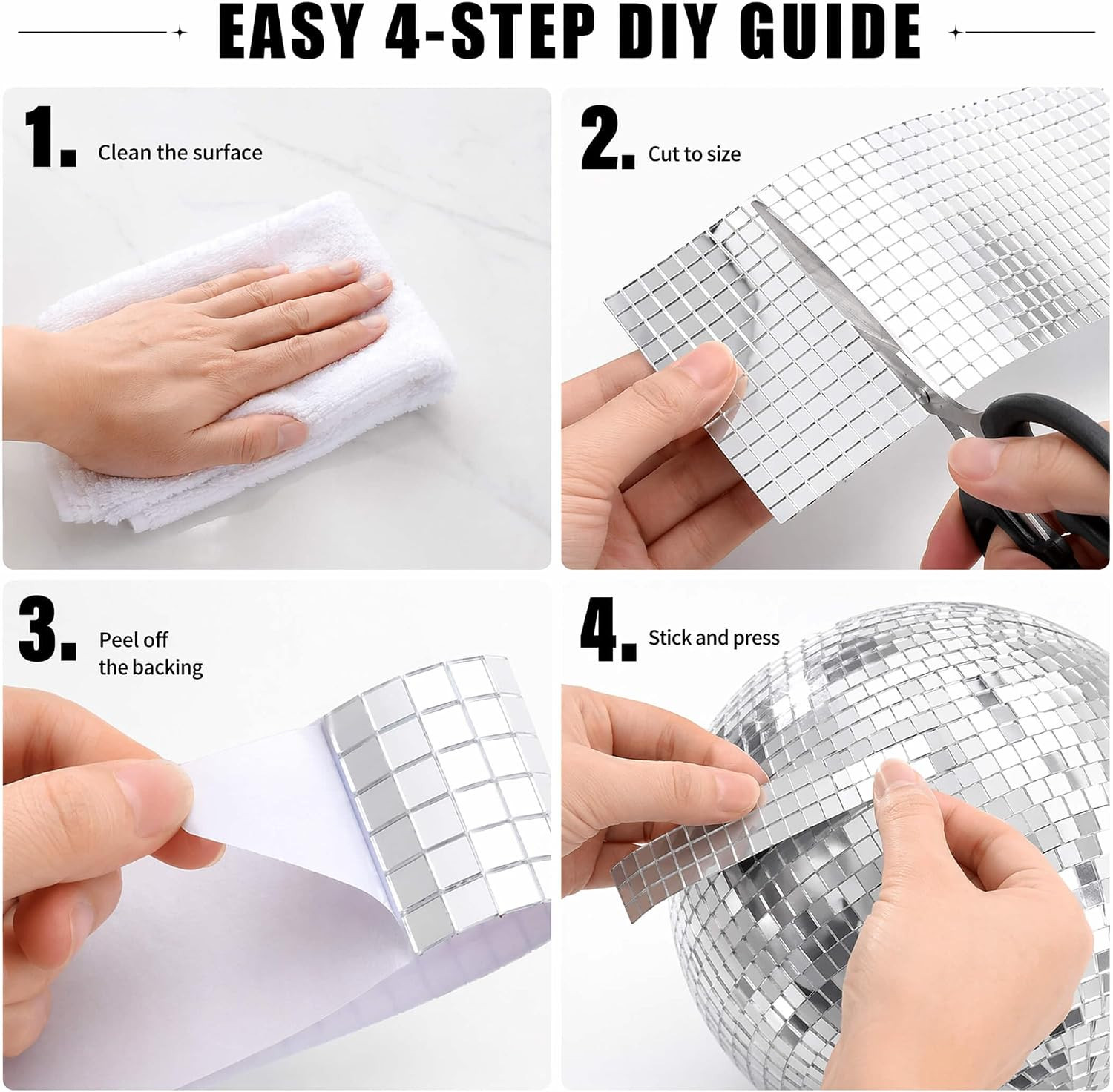 EASY 4-STEP DIY GUIDE

1. Clean the surface

2. Cut to size

3. Peel off the backing

4. Stick and press